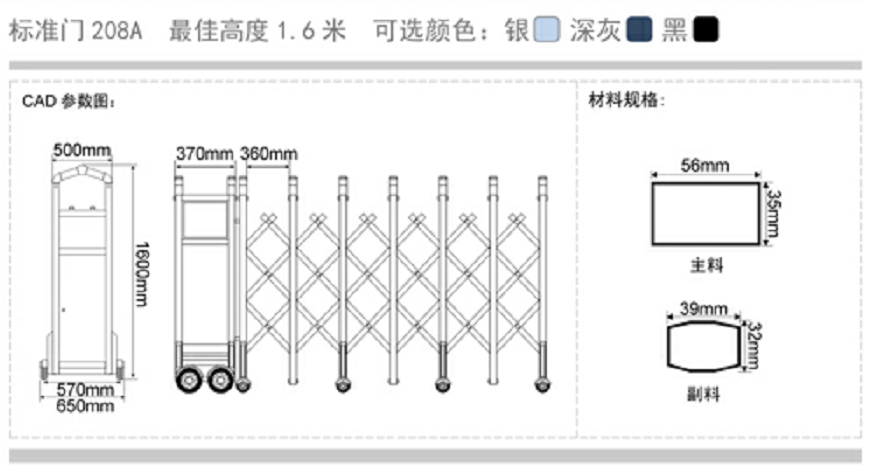 标准门 208A 最佳高度 1.6 米 可选颜色：银 深灰 黑

CAD 参数图：

500mm

1600mm

570mm
650mm

370mm 360mm

材料规格：

56mm
35mm
主料

39mm
32mm
副料